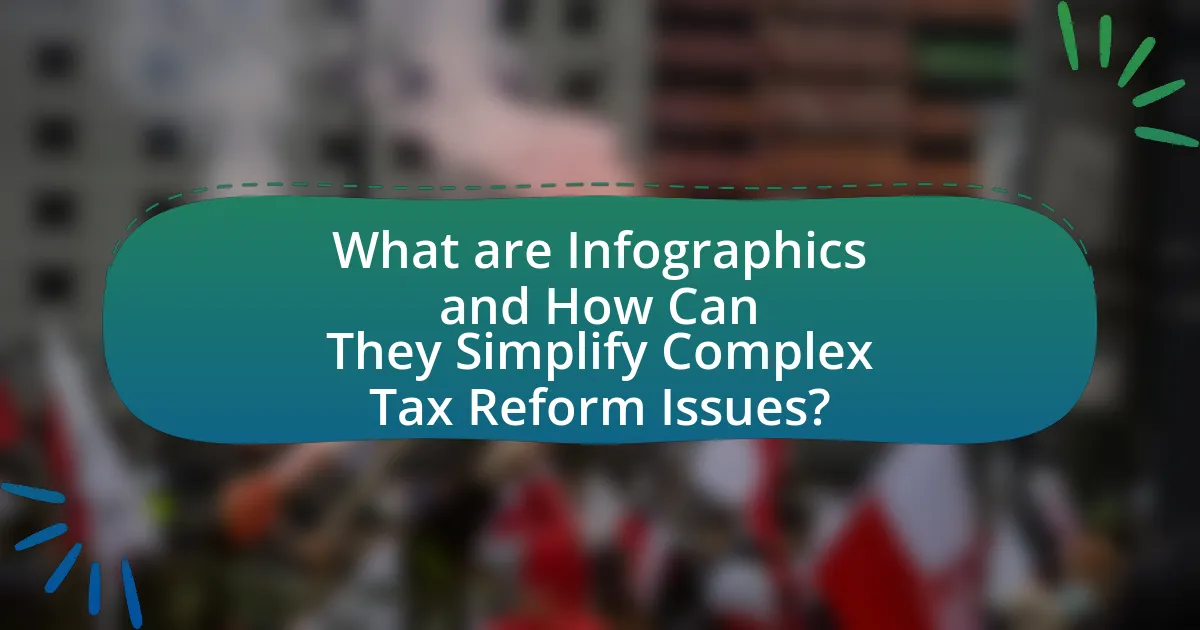 What are Infographics and How Can They Simplify Complex Tax Reform Issues?